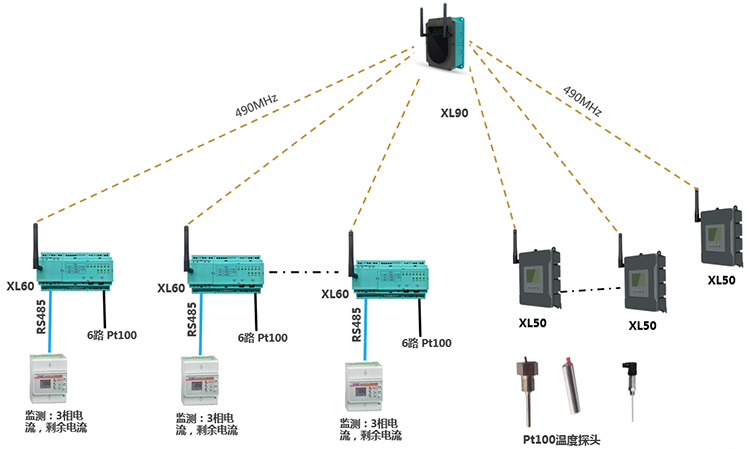 490MHz

XL90

490MHz

XL60

RS485

6路 Pt100

监测：3相电流，剩余电流

XL60

RS485

6路 Pt100

监测：3相电流，剩余电流

XL60

RS485

6路 Pt100

监测：3相电流，剩余电流

XL50

XL50

XL50

Pt100温度探头